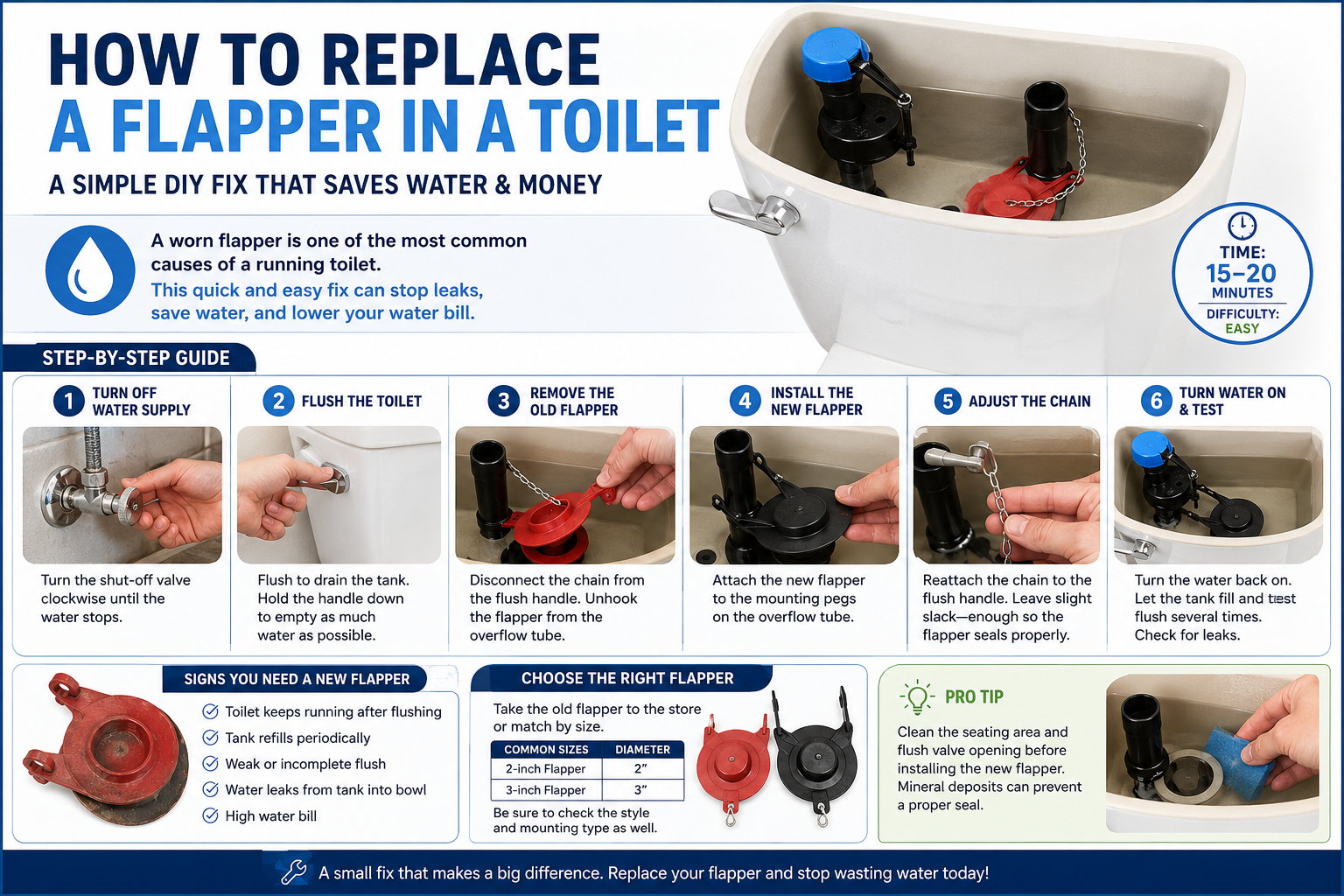 HOW TO REPLACE
A FLAPPER IN A TOILET

A SIMPLE DIY FIX THAT SAVES WATER & MONEY

A worn flapper is one of the most common causes of a running toilet.
This quick and easy fix can stop leaks, save water, and lower your water bill.

TIME:
15–20
MINUTES
DIFFICULTY:
EASY

STEP-BY-STEP GUIDE

1 TURN OFF WATER SUPPLY
Turn the shut-off valve clockwise until the water stops.

2 FLUSH THE TOILET
Flush to drain the tank. Hold the handle down to empty as much water as possible.

3 REMOVE THE OLD FLAPPER
Disconnect the chain from the flush handle. Unhook the flapper from the overflow tube.

4 INSTALL THE NEW FLAPPER
Attach the new flapper to the mounting pegs on the overflow tube.

5 ADJUST THE CHAIN
Reattach the chain to the flush handle. Leave slight slack—enough so the flapper seals properly.

6 TURN WATER ON & TEST
Turn the water back on. Let the tank fill and test flush several times. Check for leaks.

SIGNS YOU NEED A NEW FLAPPER
Toilet keeps running after flushing
Tank refills periodically
Weak or incomplete flush
Water leaks from tank into bowl
High water bill

CHOOSE THE RIGHT FLAPPER
Take the old flapper to the store or match by size.

| COMMON SIZES | DIAMETER |
|---|---|
| 2-inch Flapper | 2" |
| 3-inch Flapper | 3" |

Be sure to check the style and mounting type as well.

PRO TIP
Clean the seating area and flush valve opening before installing the new flapper. Mineral deposits can prevent a proper seal.

A small fix that makes a big difference. Replace your flapper and stop wasting water today!