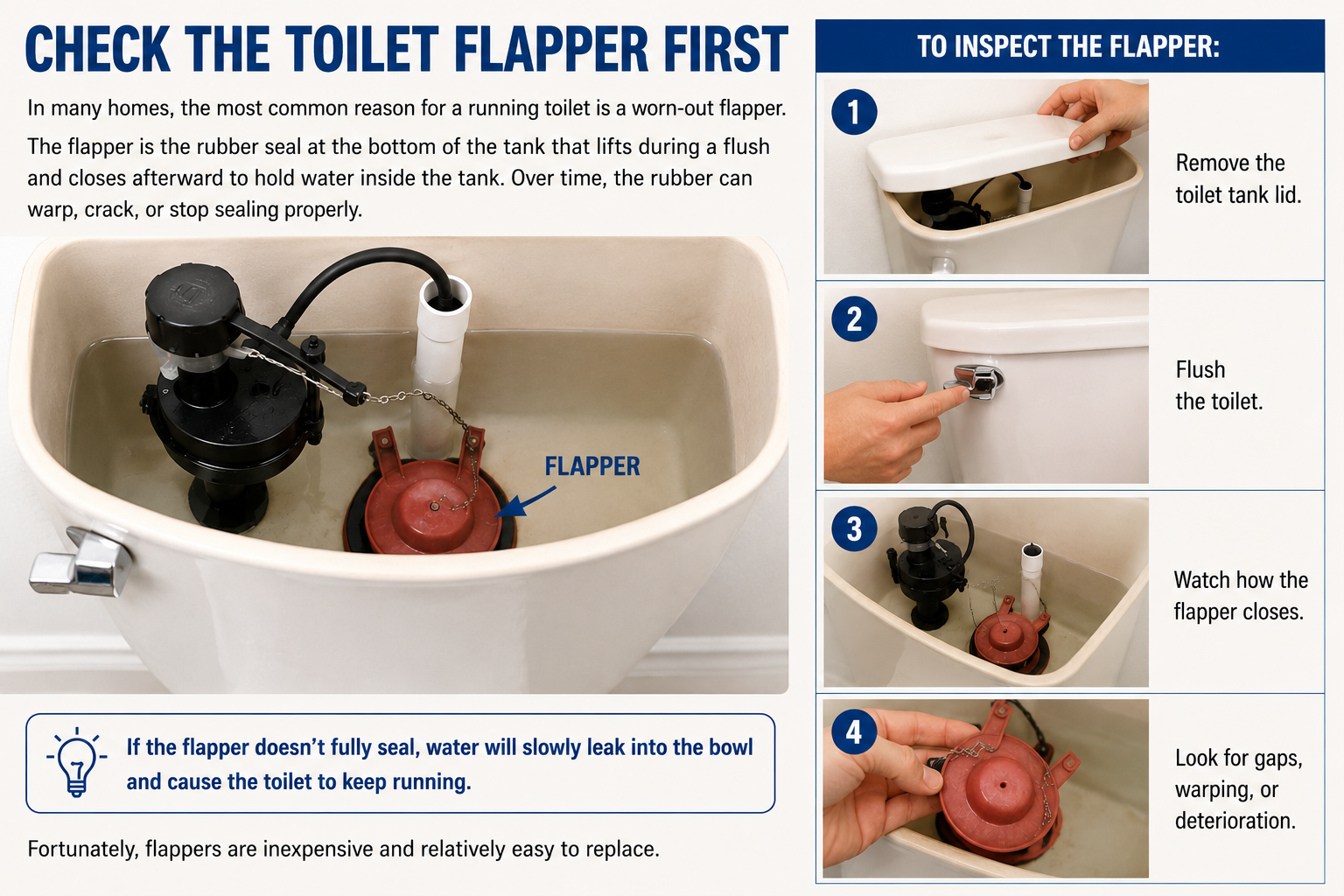 CHECK THE TOILET FLAPPER FIRST

In many homes, the most common reason for a running toilet is a worn-out flapper.

The flapper is the rubber seal at the bottom of the tank that lifts during a flush and closes afterward to hold water inside the tank. Over time, the rubber can warp, crack, or stop sealing properly.

FLAPPER

If the flapper doesn't fully seal, water will slowly leak into the bowl and cause the toilet to keep running.

Fortunately, flappers are inexpensive and relatively easy to replace.

TO INSPECT THE FLAPPER:

1 Remove the toilet tank lid.

2 Flush the toilet.

3 Watch how the flapper closes.

4 Look for gaps, warping, or deterioration.